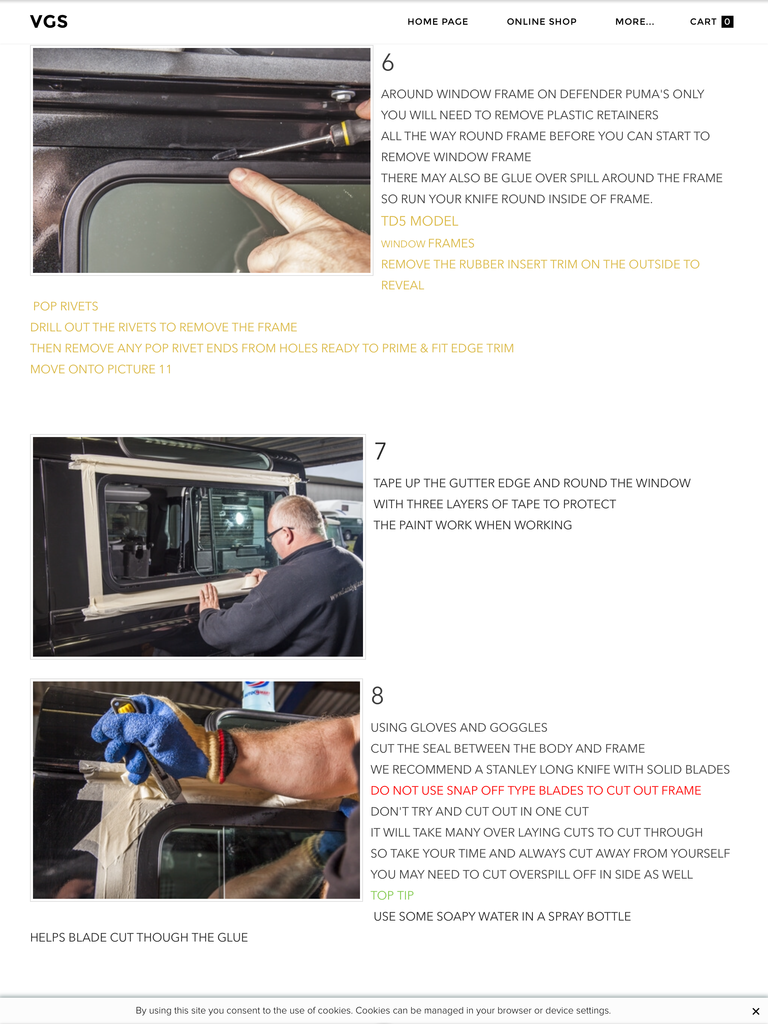 VGS

HOME PAGE ONLINE SHOP MORE... CART 0

6

AROUND WINDOW FRAME ON DEFENDER PUMA'S ONLY
YOU WILL NEED TO REMOVE PLASTIC RETAINERS
ALL THE WAY ROUND FRAME BEFORE YOU CAN START TO
REMOVE WINDOW FRAME
THERE MAY ALSO BE GLUE OVER SPILL AROUND THE FRAME
SO RUN YOUR KNIFE ROUND INSIDE OF FRAME.

TD5 MODEL

WINDOW FRAMES
REMOVE THE RUBBER INSERT TRIM ON THE OUTSIDE TO REVEAL
POP RIVETS
DRILL OUT THE RIVETS TO REMOVE THE FRAME
THEN REMOVE ANY POP RIVET ENDS FROM HOLES READY TO PRIME & FIT EDGE TRIM
MOVE ONTO PICTURE 11

7

TAPE UP THE GUTTER EDGE AND ROUND THE WINDOW
WITH THREE LAYERS OF TAPE TO PROTECT
THE PAINT WORK WHEN WORKING

8

USING GLOVES AND GOGGLES
CUT THE SEAL BETWEEN THE BODY AND FRAME
WE RECOMMEND A STANLEY LONG KNIFE WITH SOLID BLADES
DO NOT USE SNAP OFF TYPE BLADES TO CUT OUT FRAME
DON'T TRY AND CUT OUT IN ONE CUT
IT WILL TAKE MANY OVER LAYING CUTS TO CUT THROUGH
SO TAKE YOUR TIME AND ALWAYS CUT AWAY FROM YOURSELF
YOU MAY NEED TO CUT OVERSPILL OFF IN SIDE AS WELL
TOP TIP
USE SOME SOAPY WATER IN A SPRAY BOTTLE
HELPS BLADE CUT THOUGH THE GLUE

By using this site you consent to the use of cookies. Cookies can be managed in your browser or device settings.

×