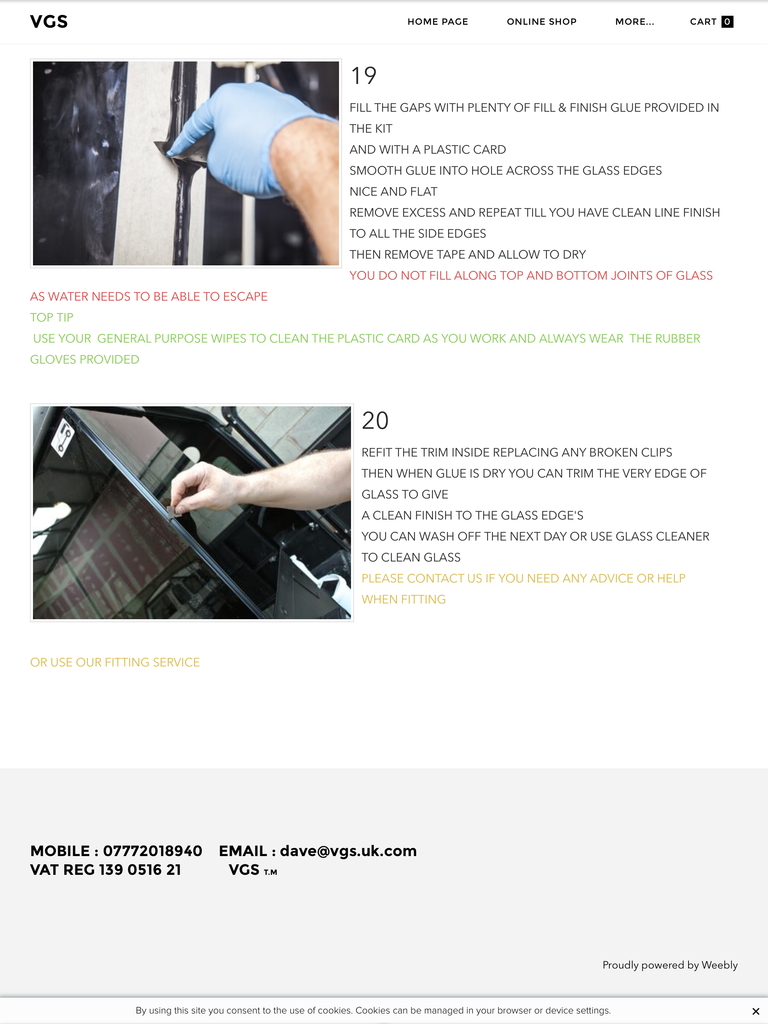 VGS

HOME PAGE ONLINE SHOP MORE... CART 0

19

FILL THE GAPS WITH PLENTY OF FILL & FINISH GLUE PROVIDED IN THE KIT
AND WITH A PLASTIC CARD
SMOOTH GLUE INTO HOLE ACROSS THE GLASS EDGES
NICE AND FLAT
REMOVE EXCESS AND REPEAT TILL YOU HAVE CLEAN LINE FINISH TO ALL THE SIDE EDGES
THEN REMOVE TAPE AND ALLOW TO DRY
YOU DO NOT FILL ALONG TOP AND BOTTOM JOINTS OF GLASS AS WATER NEEDS TO BE ABLE TO ESCAPE
TOP TIP
USE YOUR GENERAL PURPOSE WIPES TO CLEAN THE PLASTIC CARD AS YOU WORK AND ALWAYS WEAR THE RUBBER GLOVES PROVIDED

20

REFIT THE TRIM INSIDE REPLACING ANY BROKEN CLIPS
THEN WHEN GLUE IS DRY YOU CAN TRIM THE VERY EDGE OF GLASS TO GIVE
A CLEAN FINISH TO THE GLASS EDGE'S
YOU CAN WASH OFF THE NEXT DAY OR USE GLASS CLEANER TO CLEAN GLASS
PLEASE CONTACT US IF YOU NEED ANY ADVICE OR HELP WHEN FITTING

OR USE OUR FITTING SERVICE

MOBILE : 07772018940 EMAIL : dave@vgs.uk.com
VAT REG 139 0516 21 VGS T.M

Proudly powered by Weebly

By using this site you consent to the use of cookies. Cookies can be managed in your browser or device settings.
×